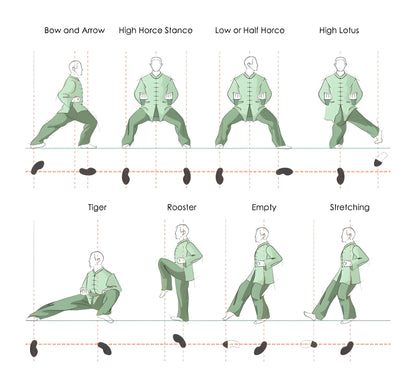 Bow and Arrow
High Horce Stance
Low or Half Horce
High Lotus

Tiger
Rooster
Empty
Stretching