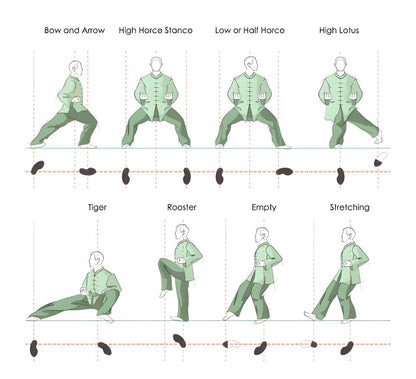 Bow and Arrow
High Horce Stance
Low or Half Horce
High Lotus

Tiger
Rooster
Empty
Stretching